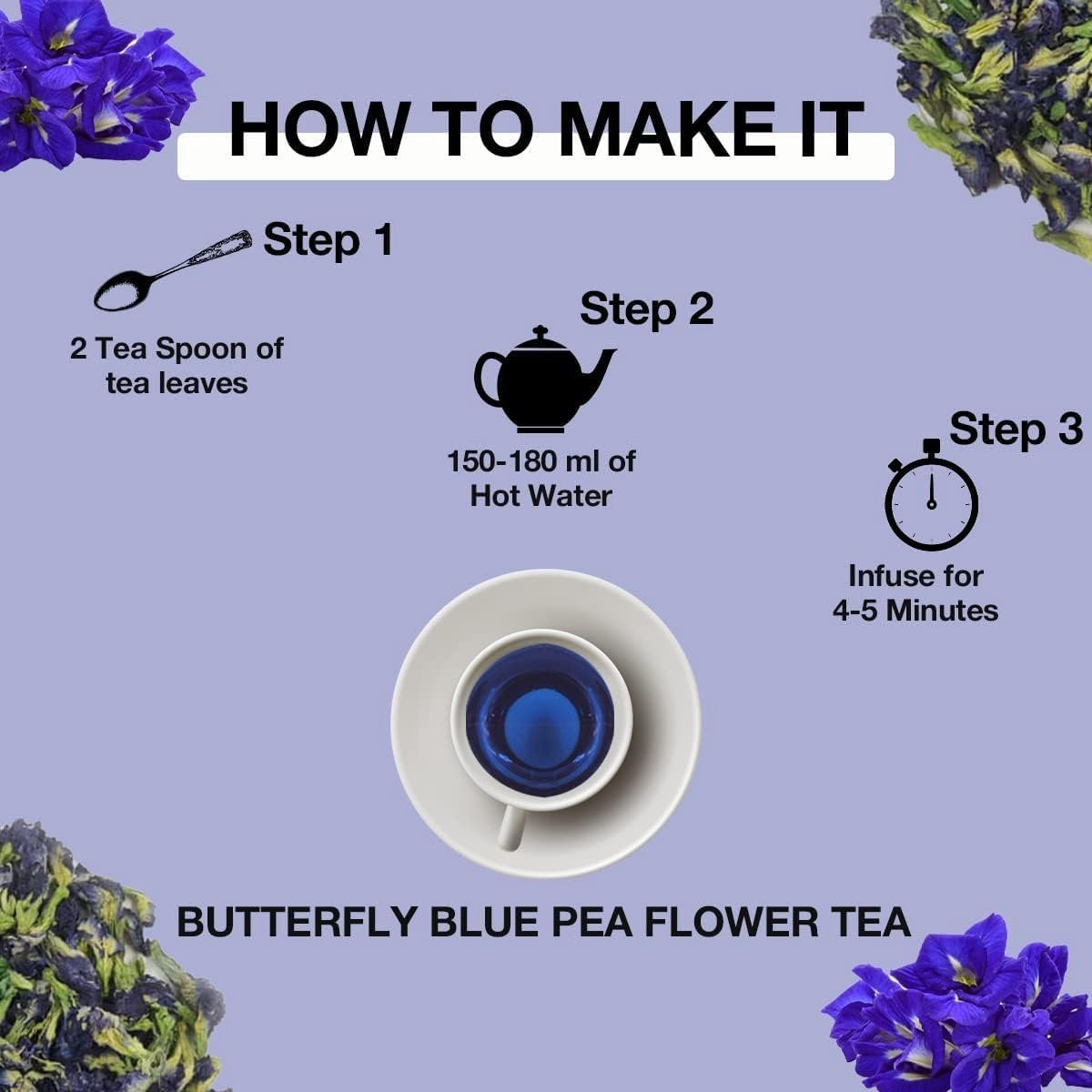 HOW TO MAKE IT

Step 1

2 Tea Spoon of tea leaves

Step 2

150-180 ml of Hot Water

Step 3

Infuse for 4-5 Minutes

BUTTERFLY BLUE PEA FLOWER TEA